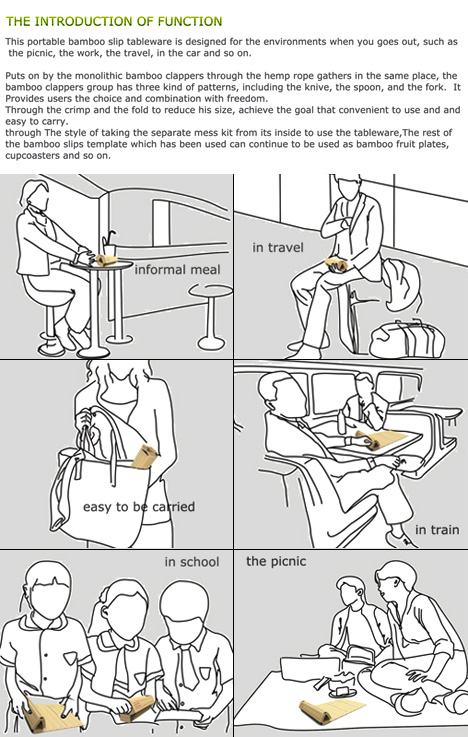 THE INTRODUCTION OF FUNCTION

This portable bamboo slip tableware is designed for the environments when you goes out, such as the picnic, the work, the travel, in the car and so on.

Puts on by the monolithic bamboo clappers through the hemp rope gathers in the same place, the bamboo clappers group has three kind of patterns, including the knive, the spoon, and the fork. It Provides users the choice and combination with freedom.
Through the crimp and the fold to reduce his size, achieve the goal that convenient to use and and easy to carry.
through The style of taking the separate mess kit from its inside to use the tableware,The rest of the bamboo slips template which has been used can continue to be used as bamboo fruit plates, cupcoasters and so on.

informal meal

in travel

easy to be carried

in train

in school

the picnic