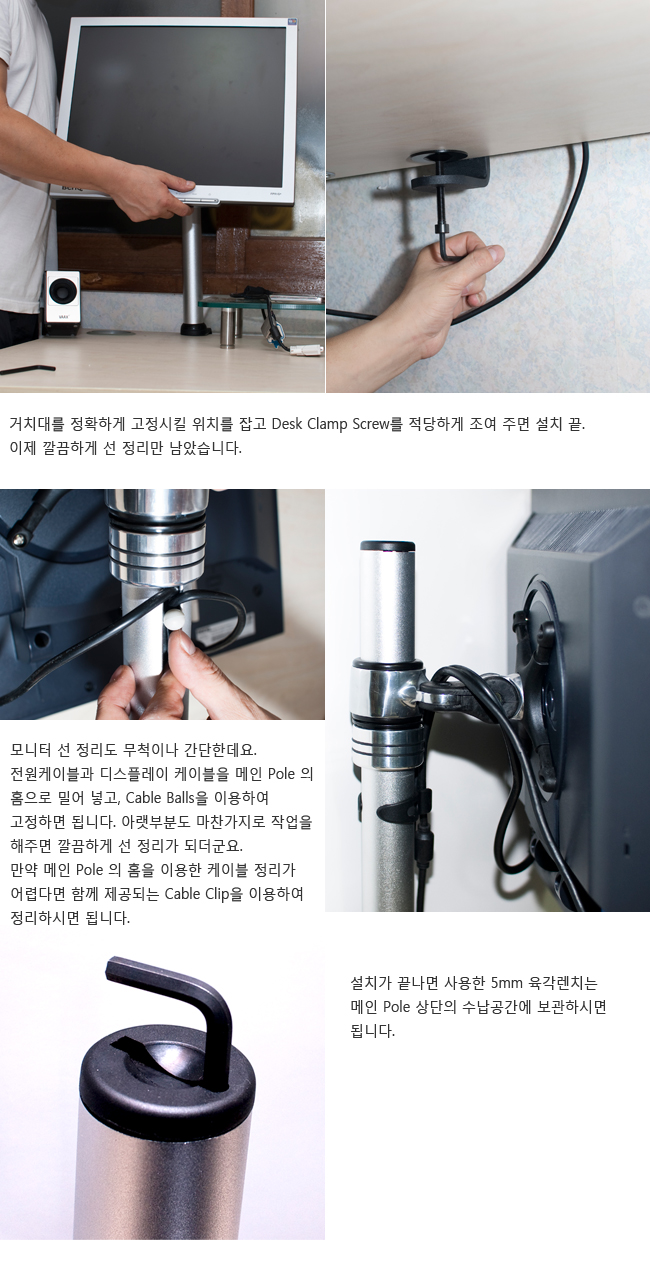 BenQ

거치대를 정확하게 고정시킬 위치를 잡고 Desk Clamp Screw를 적당하게 조여 주면 설치 끝.
이제 깔끔하게 선 정리만 남았습니다.

모니터 선 정리도 무척이나 간단한데요.
전원케이블과 디스플레이 케이블을 메인 Pole 의 홈으로 밀어 넣고, Cable Balls을 이용하여 고정하면 됩니다. 아랫부분도 마찬가지로 작업을 해주면 깔끔하게 선 정리가 되더군요.
만약 메인 Pole 의 홈을 이용한 케이블 정리가 어렵다면 함께 제공되는 Cable Clip을 이용하여 정리하시면 됩니다.

설치가 끝나면 사용한 5mm 육각렌치는 메인 Pole 상단의 수납공간에 보관하시면 됩니다.