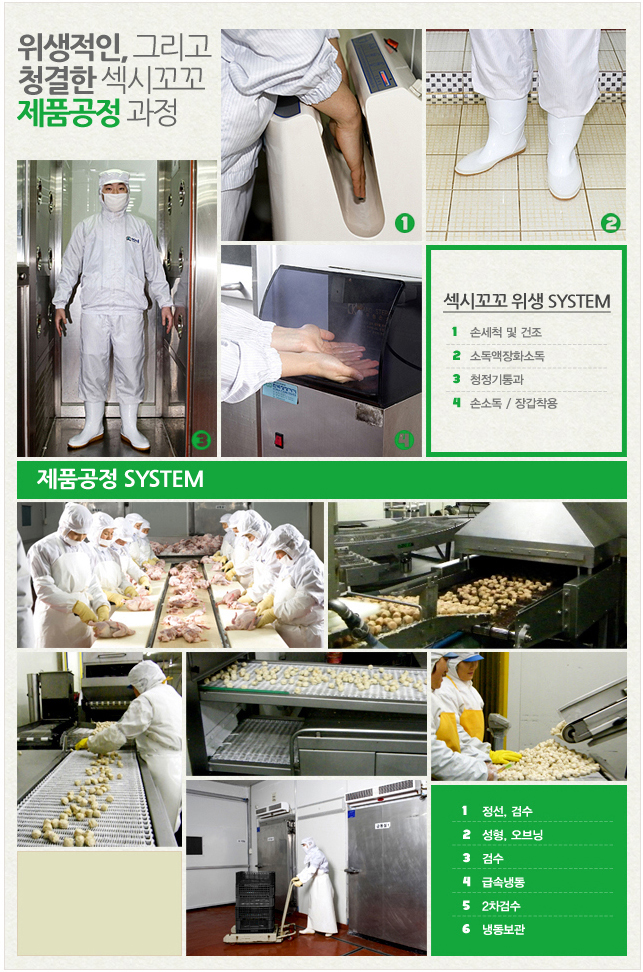 위생적인, 그리고 청결한 섹시꼬꼬 제품공정 과정

1
2
3
4

섹시꼬꼬 위생 SYSTEM

1 손세척 및 건조
2 소독액장화소독
3 청정기통과
4 손소독 / 장갑착용

제품공정 SYSTEM

1 정선, 검수
2 성형, 오브닝
3 검수
4 급속냉동
5 2차검수
6 냉동보관