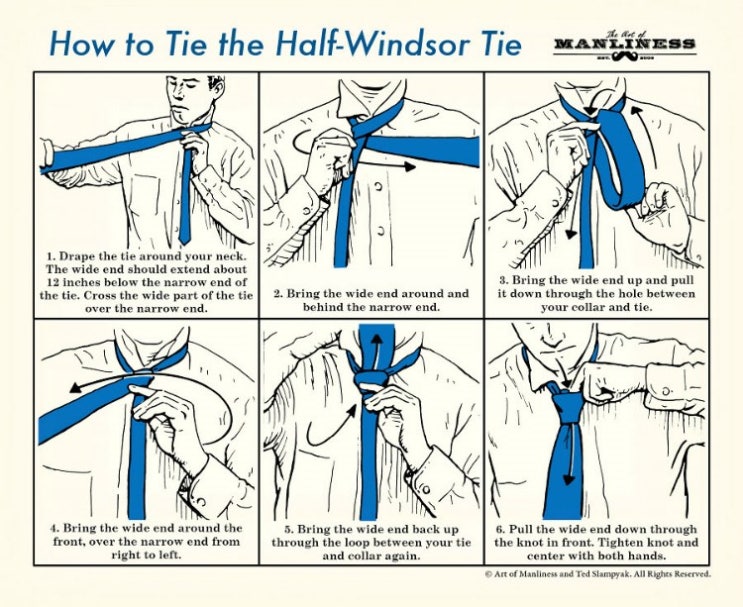 How to Tie the Half-Windsor Tie

The Art of
MANLINESS
EST. 2008

1. Drape the tie around your neck. The wide end should extend about 12 inches below the narrow end of the tie. Cross the wide part of the tie over the narrow end.

2. Bring the wide end around and behind the narrow end.

3. Bring the wide end up and pull it down through the hole between your collar and tie.

4. Bring the wide end around the front, over the narrow end from right to left.

5. Bring the wide end back up through the loop between your tie and collar again.

6. Pull the wide end down through the knot in front. Tighten knot and center with both hands.

© Art of Manliness and Ted Slampyak. All Rights Reserved.