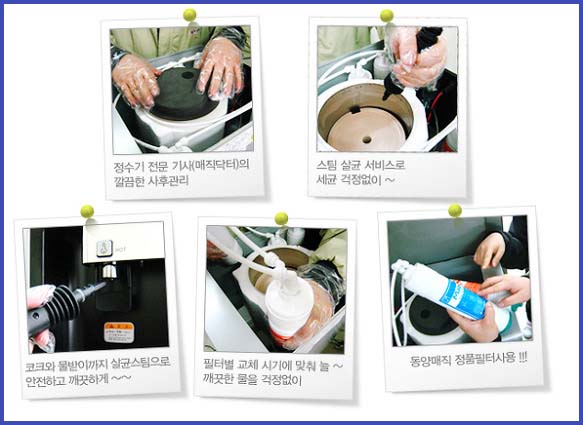 정수기 전문 기사(매직닥터)의 깔끔한 사후관리

스팀 살균 서비스로 세균 걱정없이 ~

HOT

코크와 물받이까지 살균스팀으로 안전하고 깨끗하게 ~~

필터별 교체 시기에 맞춰 늘 ~ 깨끗한 물을 걱정없이

동양매직 정품필터사용 !!!