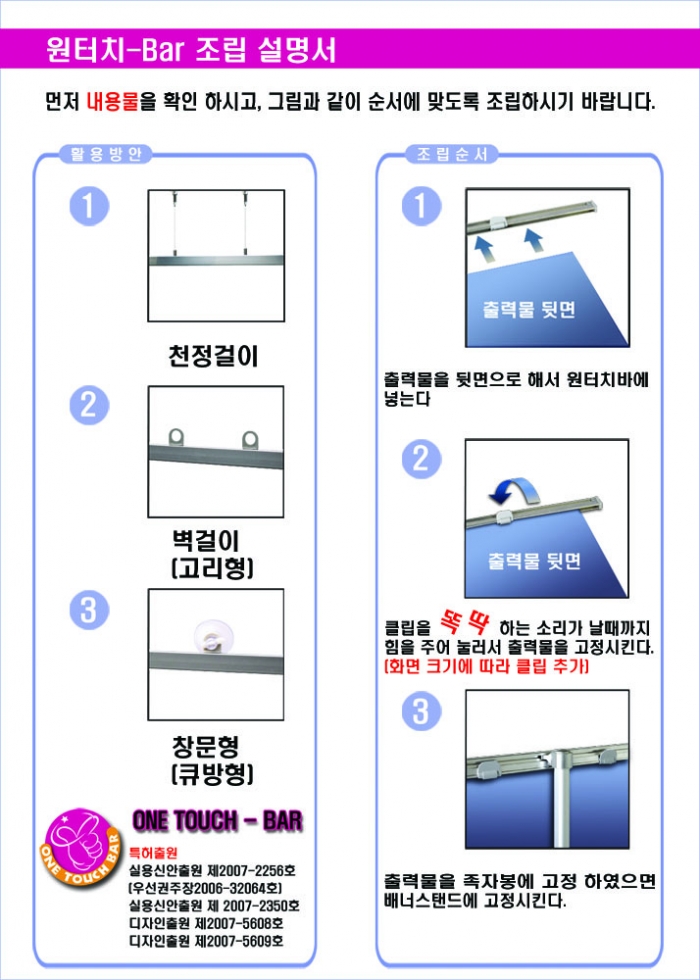 원터치-Bar 조립 설명서

먼저 내용물을 확인 하시고, 그림과 같이 순서에 맞도록 조립하시기 바랍니다.

활용방안

1

천정걸이

2

벽걸이 (고리형)

3

창문형 (큐방형)

ONE TOUCH BAR

ONE TOUCH - BAR

특허출원
실용신안출원 제2007-2256호
(우선권주장2006-32064호)
실용신안출원 제 2007-2350호
디자인출원 제2007-5608호
디자인출원 제2007-5609호

조립순서

1

출력물 뒷면

출력물을 뒷면으로 해서 원터치바에 넣는다

2

출력물 뒷면

클립을 똑딱 하는 소리가 날때까지 힘을 주어 눌러서 출력물을 고정시킨다.
(화면 크기에 따라 클립 추가)

3

출력물을 족자봉에 고정 하였으면 배너스탠드에 고정시킨다.