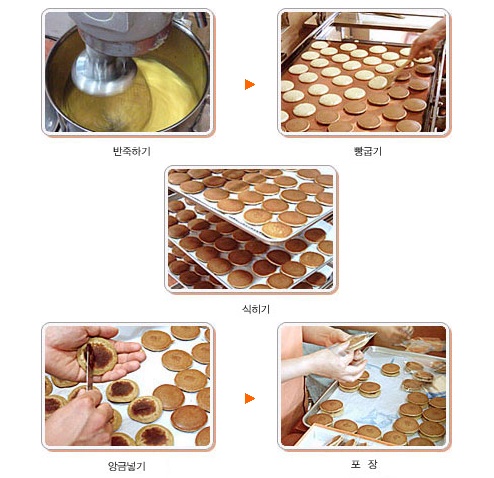 반죽하기

빵굽기

식히기

앙금넣기

포 장