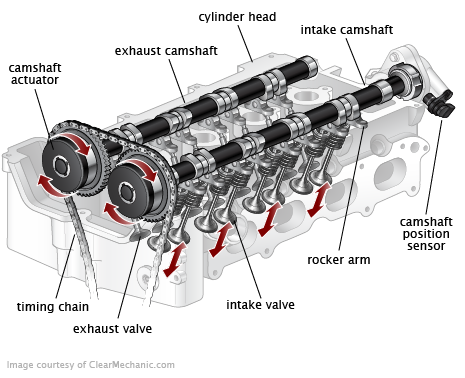 cylinder head

intake camshaft

exhaust camshaft

camshaft actuator

camshaft position sensor

rocker arm

timing chain

intake valve

exhaust valve

Image courtesy of ClearMechanic.com