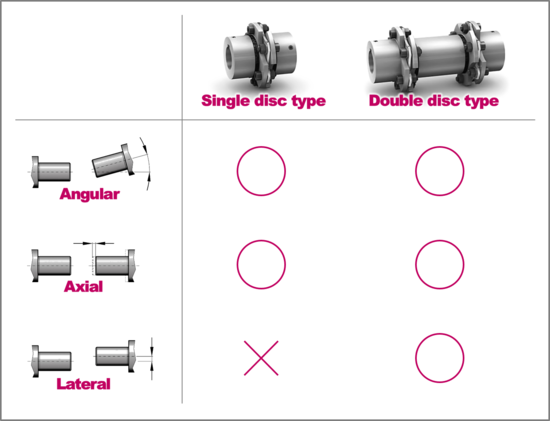 |  | Single disc type | Double disc type |
|---|---|---|
| Angular | ○ | ○ |
| Axial | ○ | ○ |
| Lateral | × | ○ |