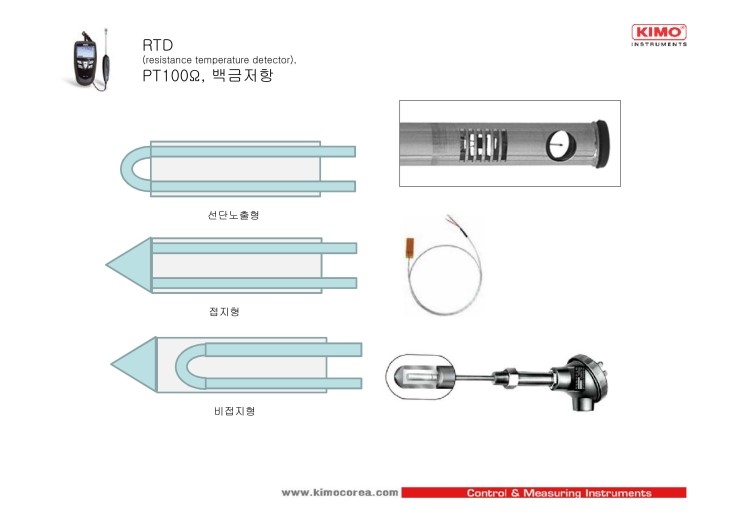 RTD
(resistance temperature detector),
PT100Ω, 백금저항

KIMO
INSTRUMENTS

선단노출형

접지형

비접지형

www.kimocorea.com

Control & Measuring Instruments