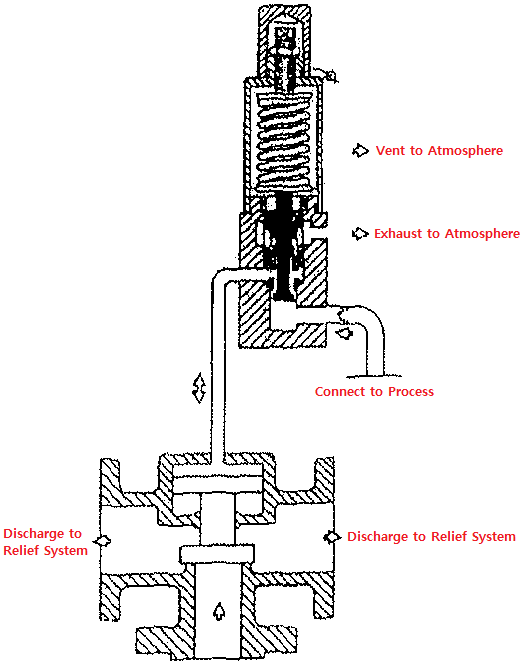 Vent to Atmosphere

Exhaust to Atmosphere

Connect to Process

Discharge to Relief System

Discharge to Relief System