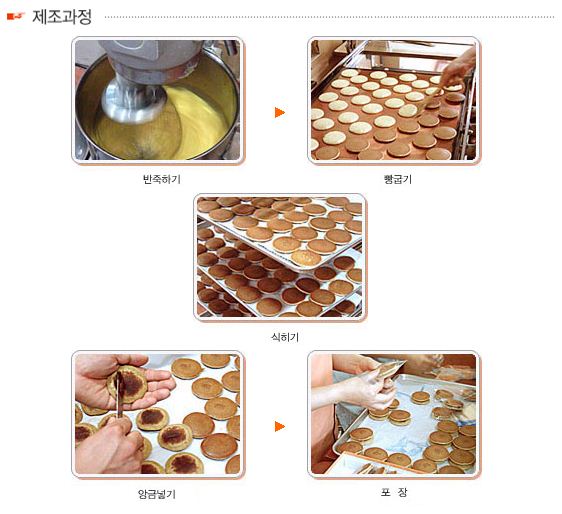 제조과정

반죽하기

빵굽기

식히기

앙금넣기

포 장