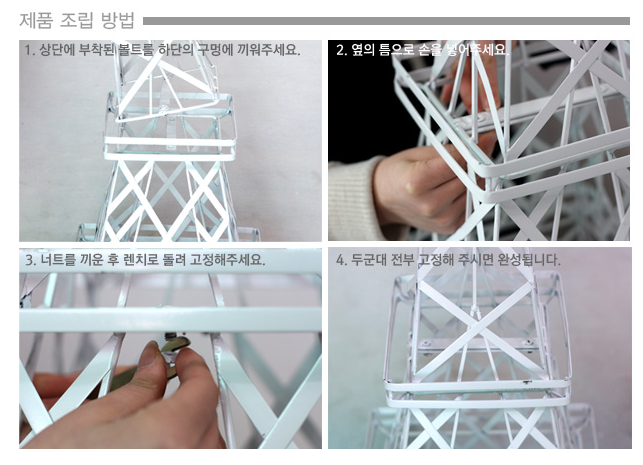 제품 조립 방법

1. 상단에 부착된 볼트를 하단의 구멍에 끼워주세요.

2. 옆의 틈으로 손을 넣어주세요.

3. 너트를 끼운 후 렌치로 돌려 고정해주세요.

4. 두군대 전부 고정해 주시면 완성됩니다.