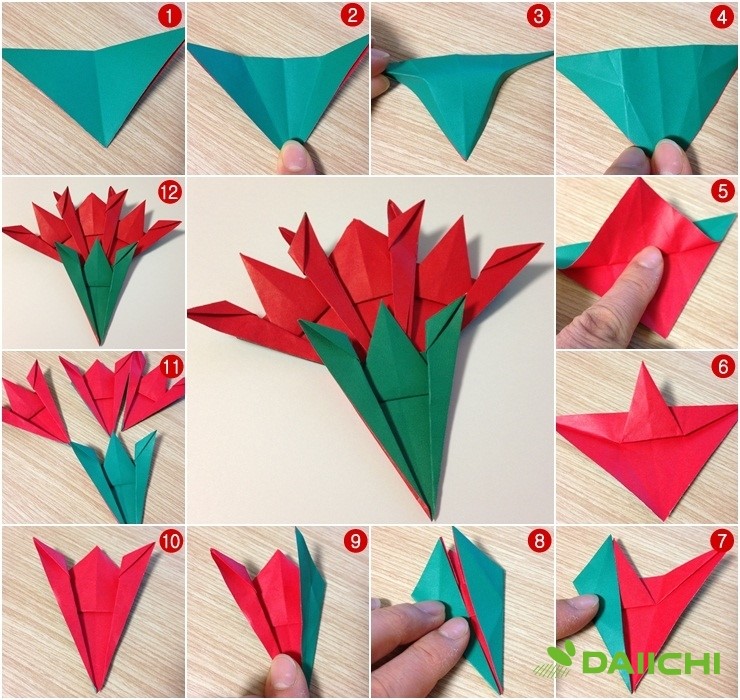 1
2
3
4
12
5
11
6
10
9
8
7
DAIICHI