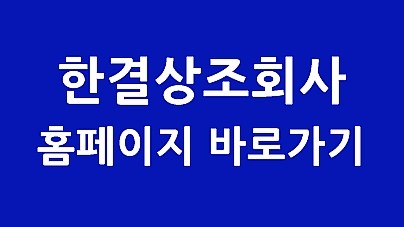 한결상조회사
홈페이지 바로가기