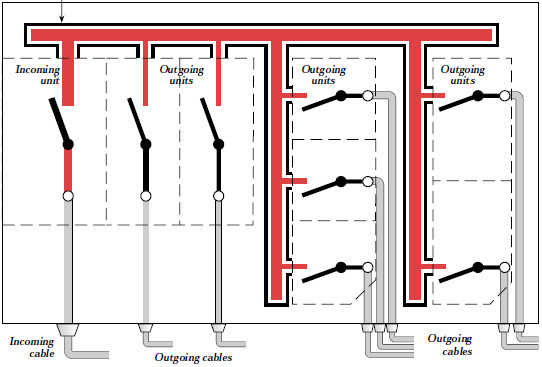 Incoming unit

Outgoing units

Outgoing units

Outgoing units

Incoming cable

Outgoing cables

Outgoing cables