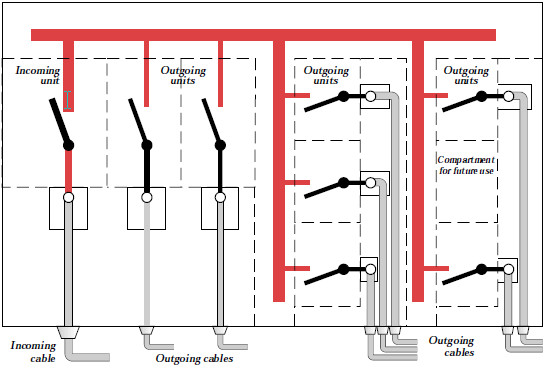 Incoming unit

Outgoing units

Outgoing units

Outgoing units

Compartment for future use

Incoming cable

Outgoing cables

Outgoing cables