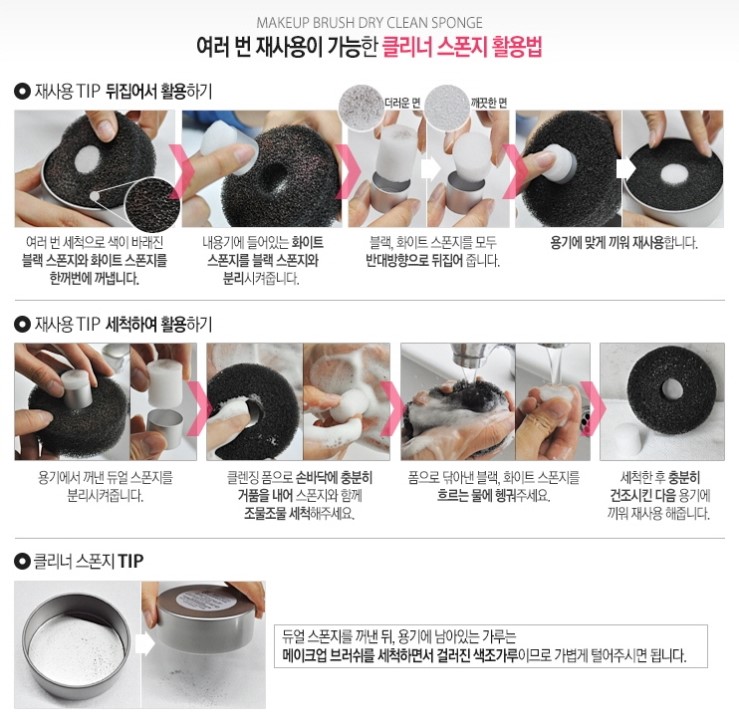 MAKEUP BRUSH DRY CLEAN SPONGE

여러 번 재사용이 가능한 클리너 스폰지 활용법

재사용 TIP 뒤집어서 활용하기

더러운 면

깨끗한 면

여러 번 세척으로 색이 바래진 블랙 스폰지와 화이트 스폰지를 한꺼번에 꺼냅니다.

내용기에 들어있는 화이트 스폰지를 블랙 스폰지와 분리시켜줍니다.

블랙, 화이트 스폰지를 모두 반대방향으로 뒤집어 줍니다.

용기에 맞게 끼워 재사용합니다.

재사용 TIP 세척하여 활용하기

용기에서 꺼낸 듀얼 스폰지를 분리시켜줍니다.

클렌징 폼으로 손바닥에 충분히 거품을 내어 스폰지와 함께 조물조물 세척해주세요.

폼으로 닦아낸 블랙, 화이트 스폰지를 흐르는 물에 헹궈주세요.

세척한 후 충분히 건조시킨 다음 용기에 끼워 재사용 해줍니다.

클리너 스폰지 TIP

듀얼 스폰지를 꺼낸 뒤, 용기에 남아있는 가루는 메이크업 브러쉬를 세척하면서 걸러진 색조가루이므로 가볍게 털어주시면 됩니다.