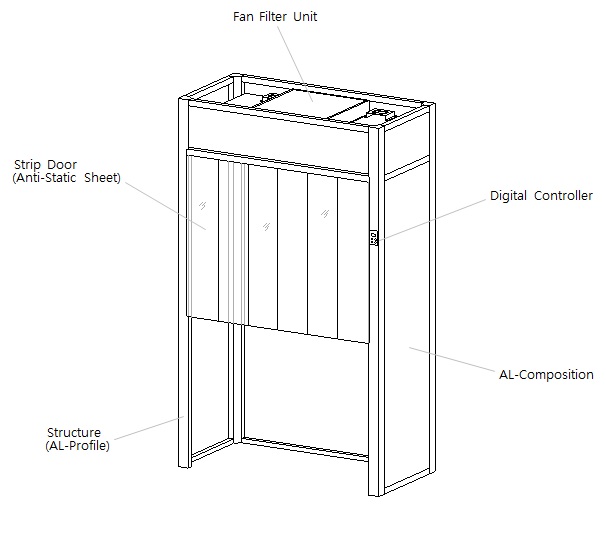 Fan Filter Unit

Strip Door
(Anti-Static Sheet)

Digital Controller

AL-Composition

Structure
(AL-Profile)