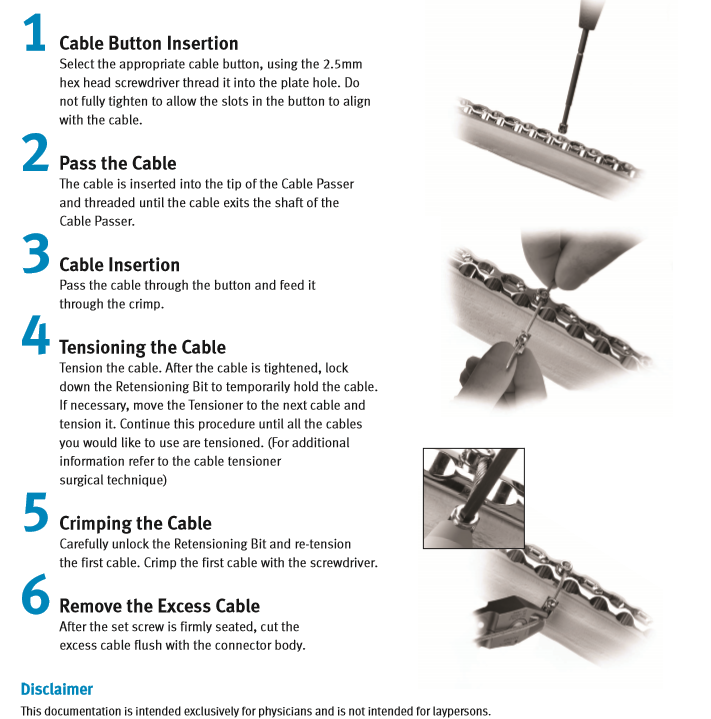 1 Cable Button Insertion
Select the appropriate cable button, using the 2.5mm hex head screwdriver thread it into the plate hole. Do not fully tighten to allow the slots in the button to align with the cable.

2 Pass the Cable
The cable is inserted into the tip of the Cable Passer and threaded until the cable exits the shaft of the Cable Passer.

3 Cable Insertion
Pass the cable through the button and feed it through the crimp.

4 Tensioning the Cable
Tension the cable. After the cable is tightened, lock down the Retensioning Bit to temporarily hold the cable. If necessary, move the Tensioner to the next cable and tension it. Continue this procedure until all the cables you would like to use are tensioned. (For additional information refer to the cable tensioner surgical technique)

5 Crimping the Cable
Carefully unlock the Retensioning Bit and re-tension the first cable. Crimp the first cable with the screwdriver.

6 Remove the Excess Cable
After the set screw is firmly seated, cut the excess cable flush with the connector body.

Disclaimer
This documentation is intended exclusively for physicians and is not intended for laypersons.