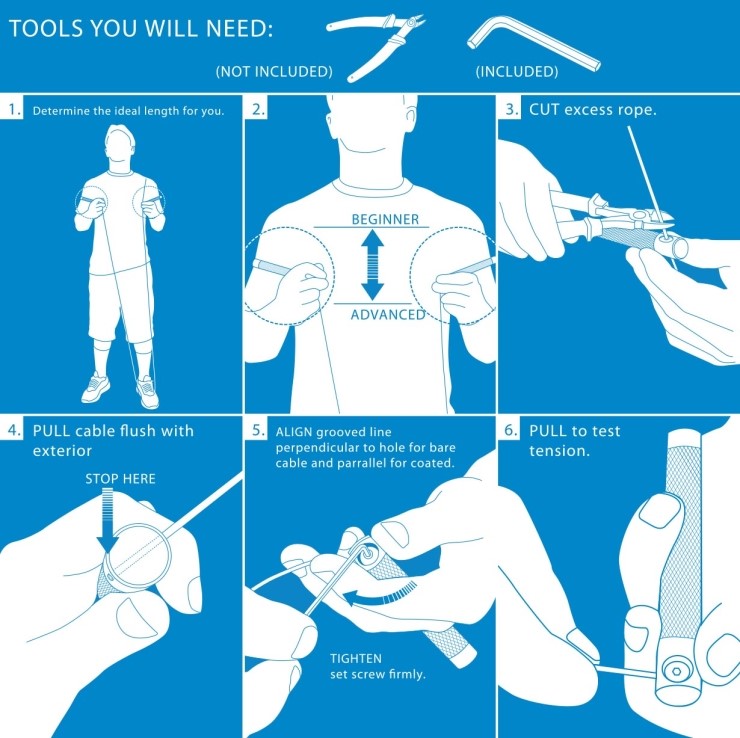 TOOLS YOU WILL NEED:

(NOT INCLUDED)

(INCLUDED)

1. Determine the ideal length for you.

2.

BEGINNER

ADVANCED

3. CUT excess rope.

4. PULL cable flush with exterior

STOP HERE

5. ALIGN grooved line perpendicular to hole for bare cable and parrallel for coated.

TIGHTEN set screw firmly.

6. PULL to test tension.