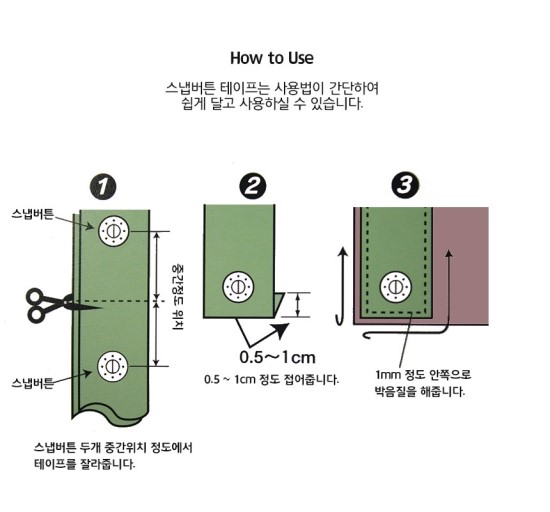 How to Use

스냅버튼 테이프는 사용법이 간단하여
쉽게 달고 사용하실 수 있습니다.

1

스냅버튼

중간정도 위치

스냅버튼

스냅버튼 두개 중간위치 정도에서
테이프를 잘라줍니다.

2

0.5～1cm

0.5 ~ 1cm 정도 접어줍니다.

3

1mm 정도 안쪽으로
박음질을 해줍니다.