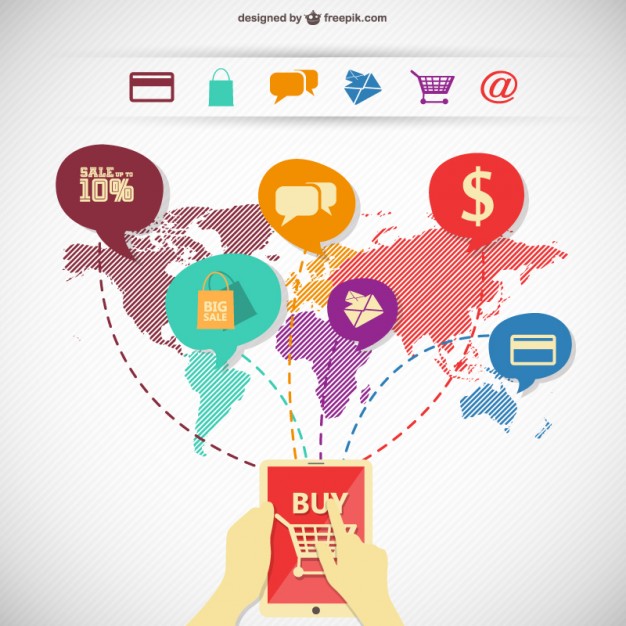 designed by freepik.com

@

SALE UP TO 10%

$

BIG SALE

BUY