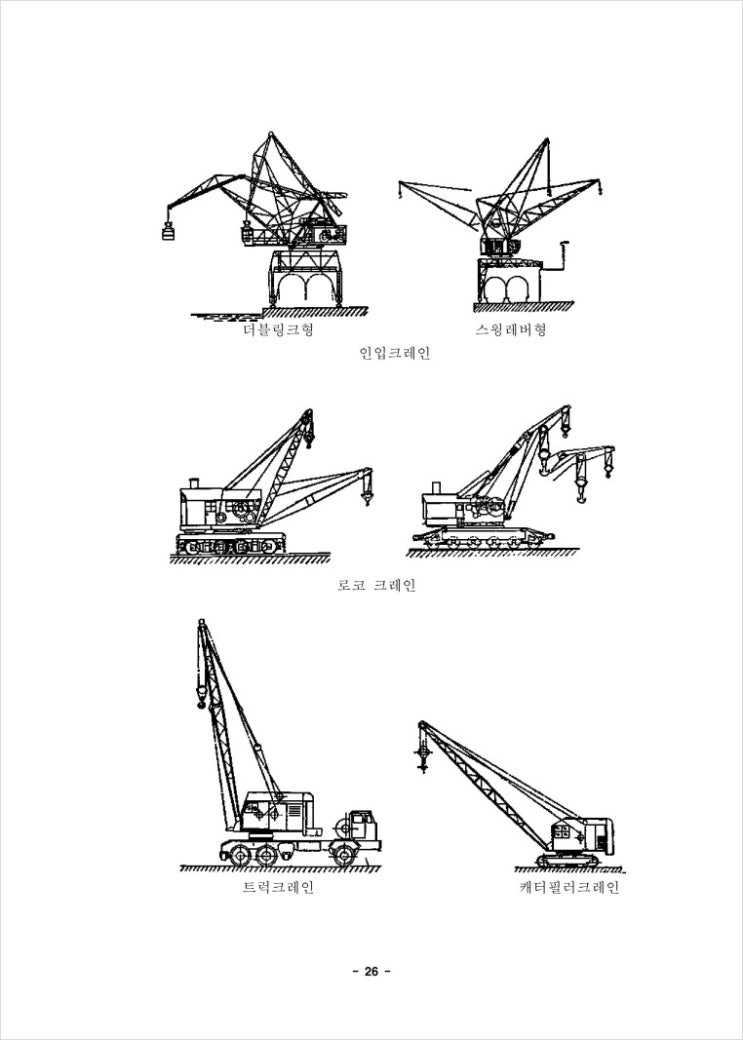 더블링크형

스윙레버형

인입크레인

로코 크레인

트럭크레인

캐터필러크레인

- 26 -