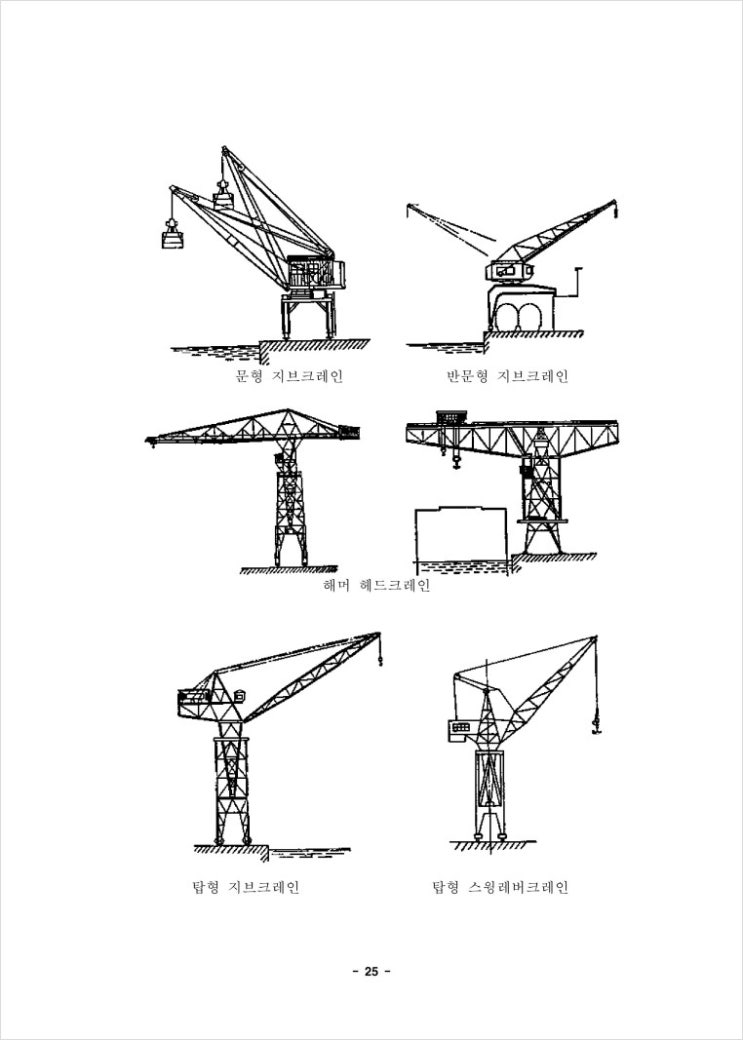 문형 지브크레인

반문형 지브크레인

해머 헤드크레인

탑형 지브크레인

탑형 스윙레버크레인

- 25 -