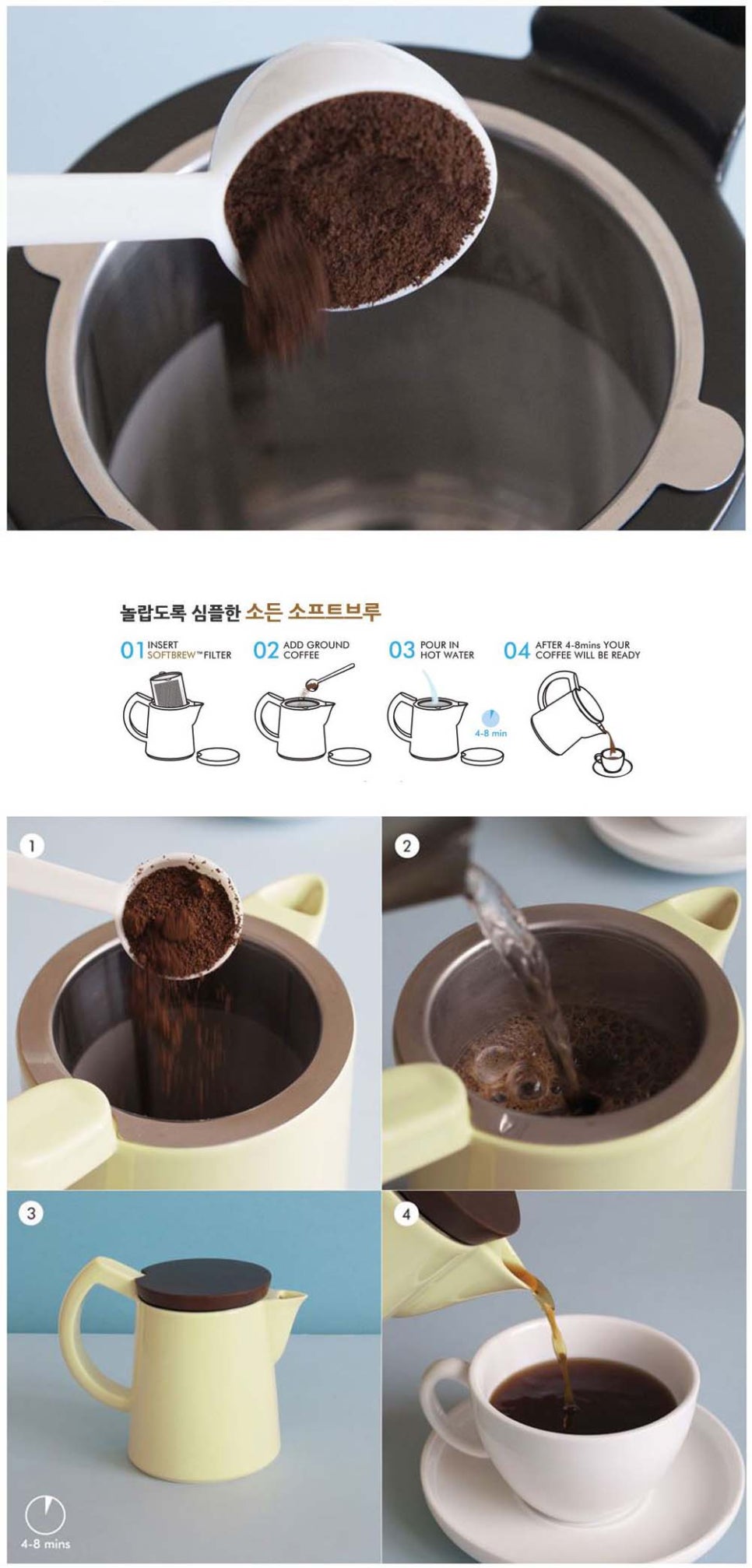 놀랍도록 심플한 소든 소프트브루

01 INSERT SOFTBREW™ FILTER

02 ADD GROUND COFFEE

03 POUR IN HOT WATER

4-8 min

04 AFTER 4-8mins YOUR COFFEE WILL BE READY

1

2

3

4-8 mins

4