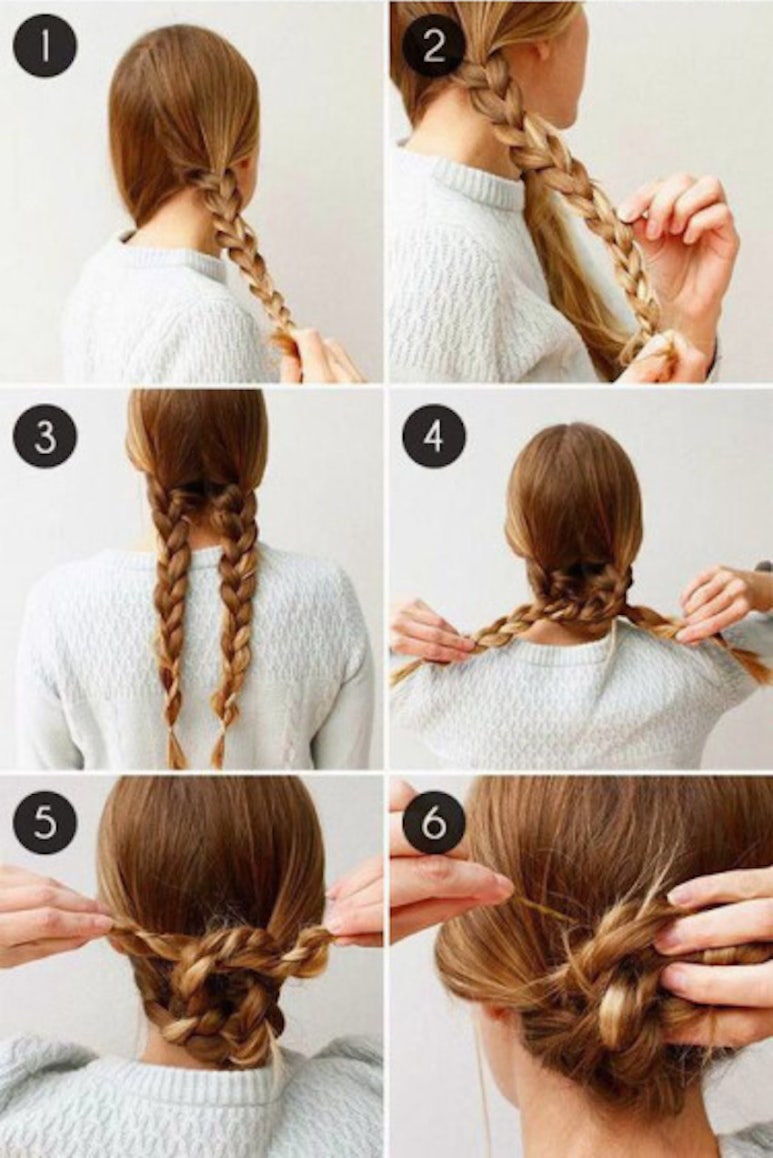 1
2
3
4
5
6