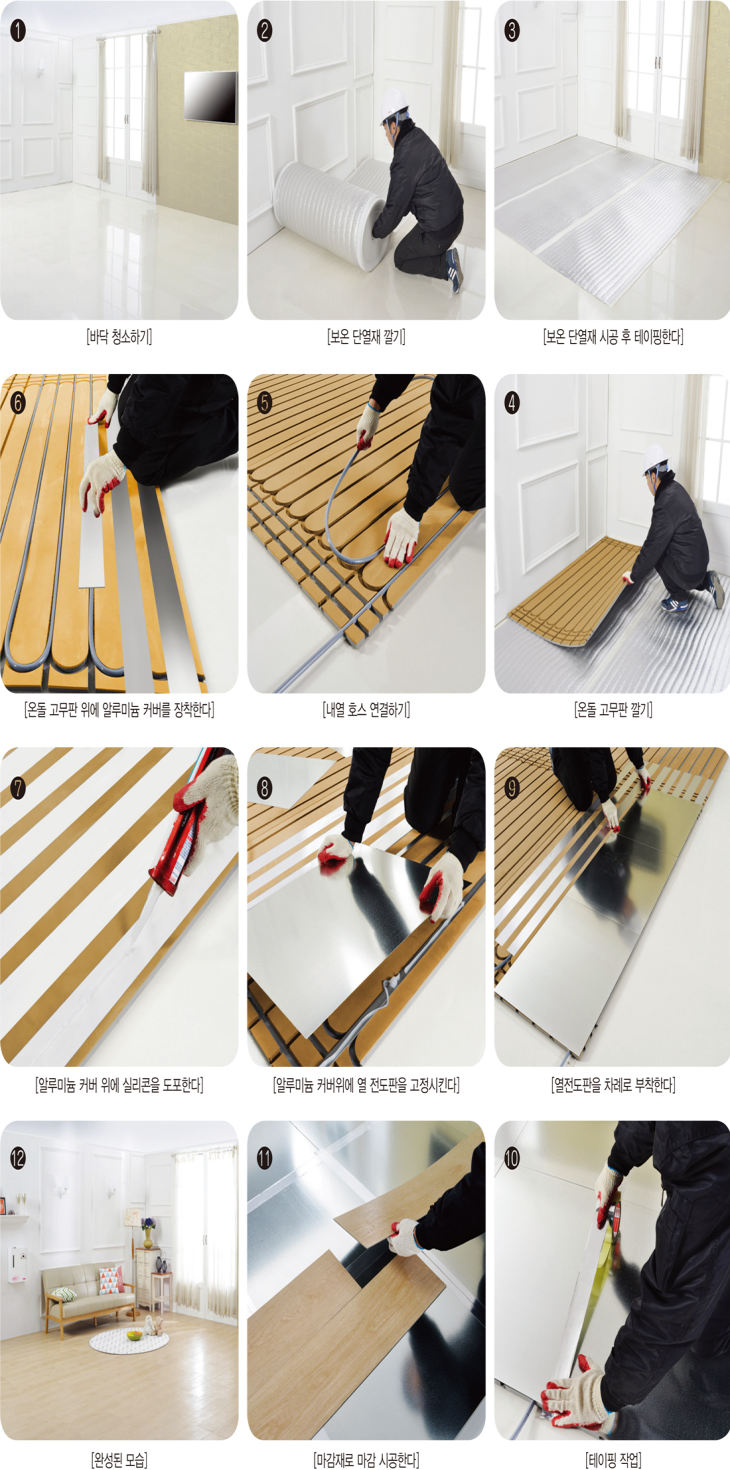 1
[바닥 청소하기]

2
[보온 단열재 깔기]

3
[보온 단열재 시공 후 테이핑한다]

6
[온돌 고무판 위에 알루미늄 커버를 장착한다]

5
[내열 호스 연결하기]

4
[온돌 고무판 깔기]

7
[알루미늄 커버 위에 실리콘을 도포한다]

8
[알루미늄 커버위에 열 전도판을 고정시킨다]

9
[열전도판을 차례로 부착한다]

12
[완성된 모습]

11
[마감재로 마감 시공한다]

10
[테이핑 작업]