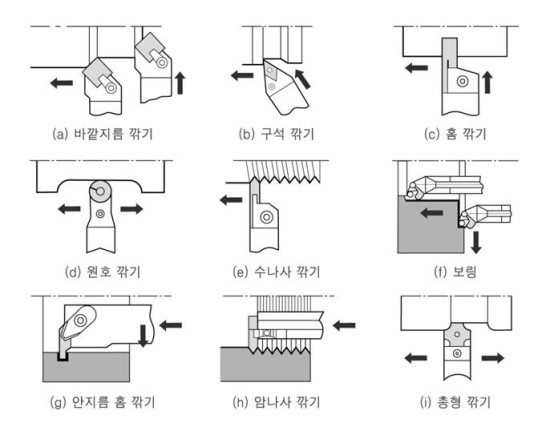 (a) 바깥지름 깎기

(b) 구석 깎기

(c) 홈 깎기

(d) 원호 깎기

(e) 수나사 깎기

(f) 보링

(g) 안지름 홈 깎기

(h) 암나사 깎기

(i) 총형 깎기