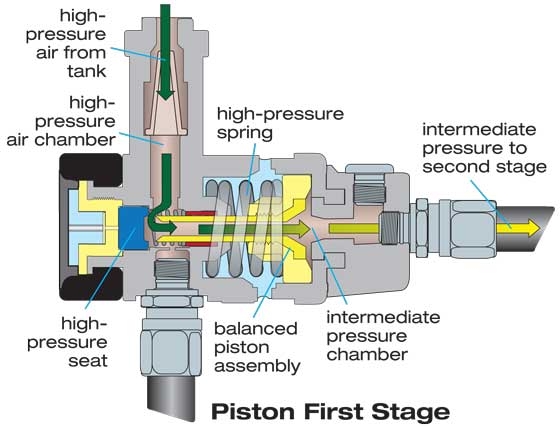 high-pressure air from tank

high-pressure air chamber

high-pressure spring

intermediate pressure to second stage

high-pressure seat

balanced piston assembly

intermediate pressure chamber

Piston First Stage