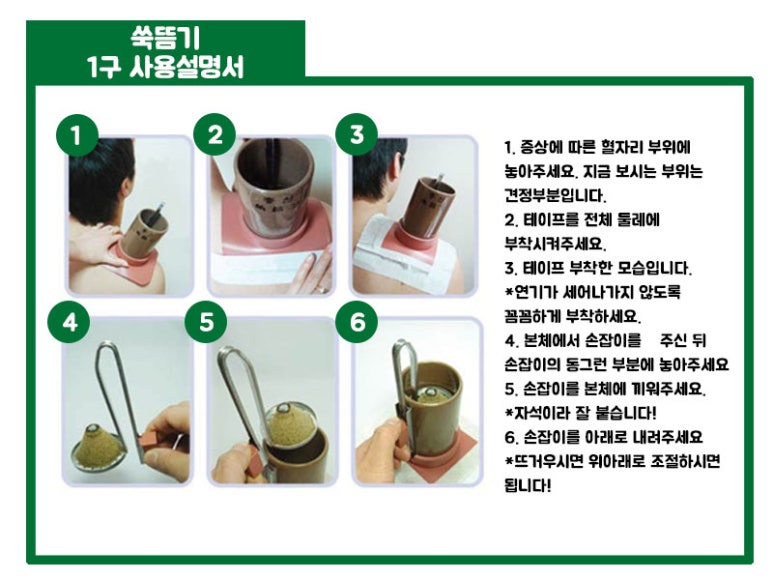 쑥뜸기
1구 사용설명서

1

2

3

4

5

6

1. 증상에 따른 혈자리 부위에 놓아주세요. 지금 보시는 부위는 견정부분입니다.
2. 테이프를 전체 둘레에 부착시켜주세요.
3. 테이프 부착한 모습입니다.
*연기가 세어나가지 않도록 꼼꼼하게 부착하세요.
4. 본체에서 손잡이를 주신 뒤 손잡이의 동그런 부분에 놓아주세요
5. 손잡이를 본체에 끼워주세요.
*자석이라 잘 붙습니다!
6. 손잡이를 아래로 내려주세요
*뜨거우시면 위아래로 조절하시면 됩니다!