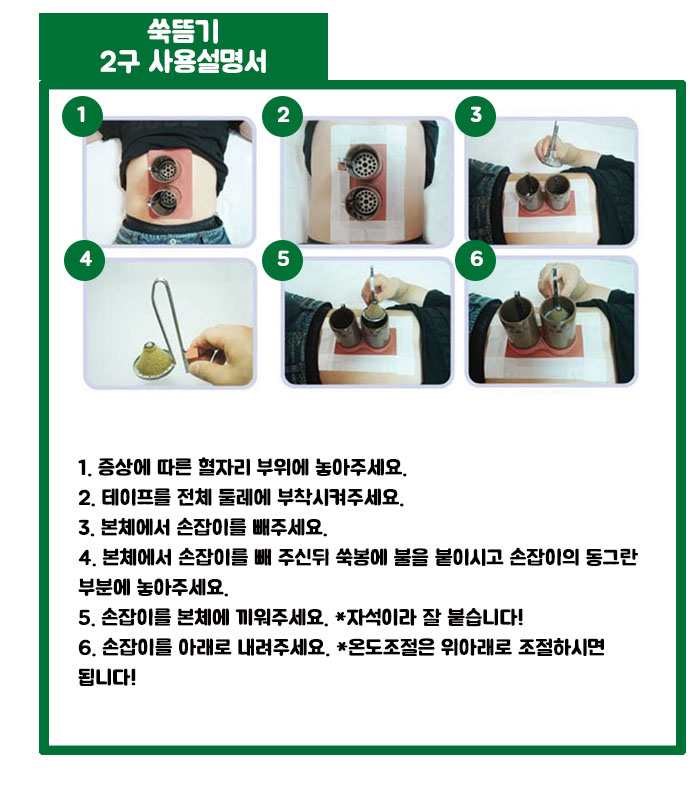 쑥뜸기
2구 사용설명서

1

2

3

4

5

6

1. 증상에 따른 혈자리 부위에 놓아주세요.
2. 테이프를 전체 둘레에 부착시켜주세요.
3. 본체에서 손잡이를 빼주세요.
4. 본체에서 손잡이를 빼 주신뒤 쑥봉에 불을 붙이시고 손잡이의 동그란 부분에 놓아주세요.
5. 손잡이를 본체에 끼워주세요. *자석이라 잘 붙습니다!
6. 손잡이를 아래로 내려주세요. *온도조절은 위아래로 조절하시면 됩니다!