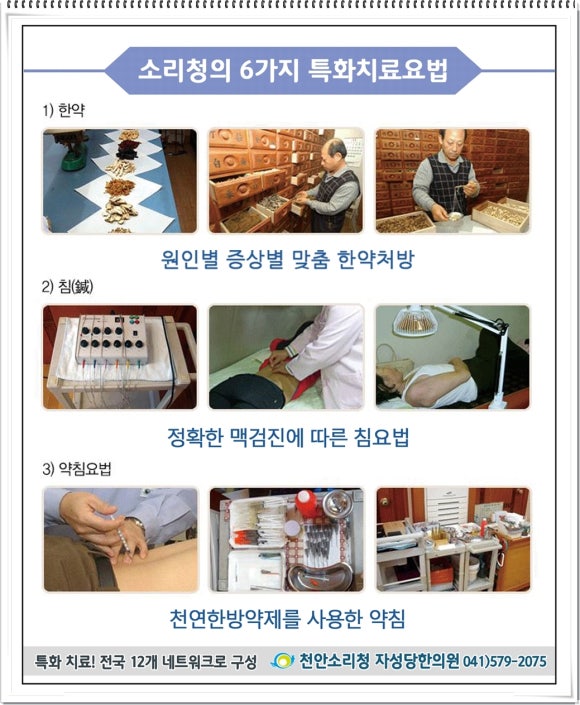 소리청의 6가지 특화치료요법

1) 한약

원인별 증상별 맞춤 한약처방

2) 침(鍼)

정확한 맥검진에 따른 침요법

3) 약침요법

천연한방약제를 사용한 약침

특화 치료! 전국 12개 네트워크로 구성 천안소리청 자성당한의원 041)579-2075