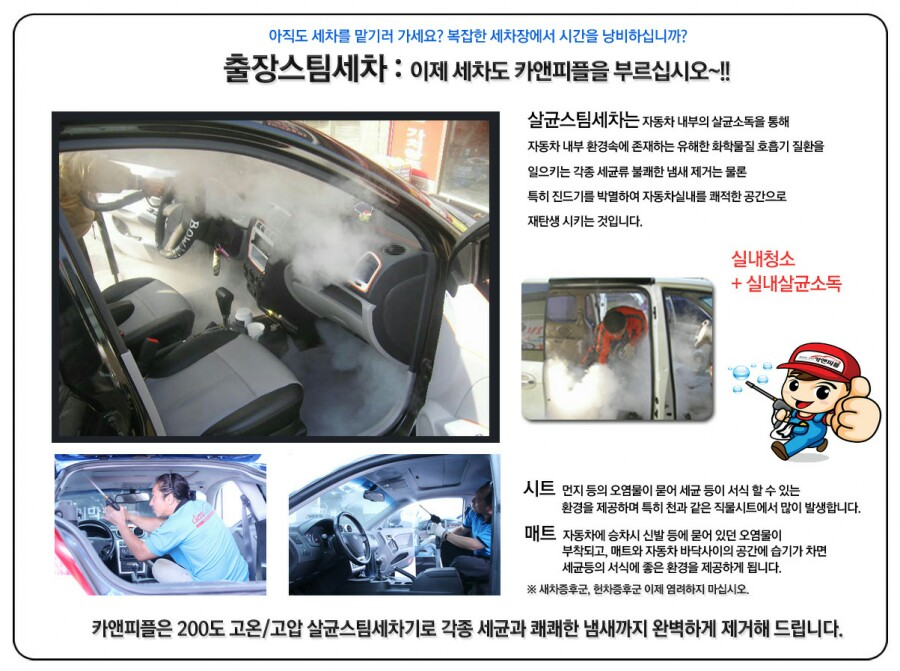 아직도 세차를 맡기러 가세요? 복잡한 세차장에서 시간을 낭비하십니까?

출장스팀세차 : 이제 세차도 카앤피플을 부르십시오~!!

살균스팀세차는 자동차 내부의 살균소독을 통해 자동차 내부 환경속에 존재하는 유해한 화학물질 호흡기 질환을 일으키는 각종 세균류 불쾌한 냄새 제거는 물론 특히 진드기를 박멸하여 자동차실내를 쾌적한 공간으로 재탄생 시키는 것입니다.

실내청소
+ 실내살균소독

카앤피플

시트 먼지 등의 오염물이 묻어 세균 등이 서식 할 수 있는 환경을 제공하며 특히 천과 같은 직물시트에서 많이 발생합니다.

매트 자동차에 승차시 신발 등에 묻어 있던 오염물이 부착되고, 매트와 자동차 바닥사이의 공간에 습기가 차면 세균등의 서식에 좋은 환경을 제공하게 됩니다.

※ 새차증후군, 헌차증후군 이제 염려하지 마십시오.

카앤피플은 200도 고온/고압 살균스팀세차기로 각종 세균과 쾌쾌한 냄새까지 완벽하게 제거해 드립니다.