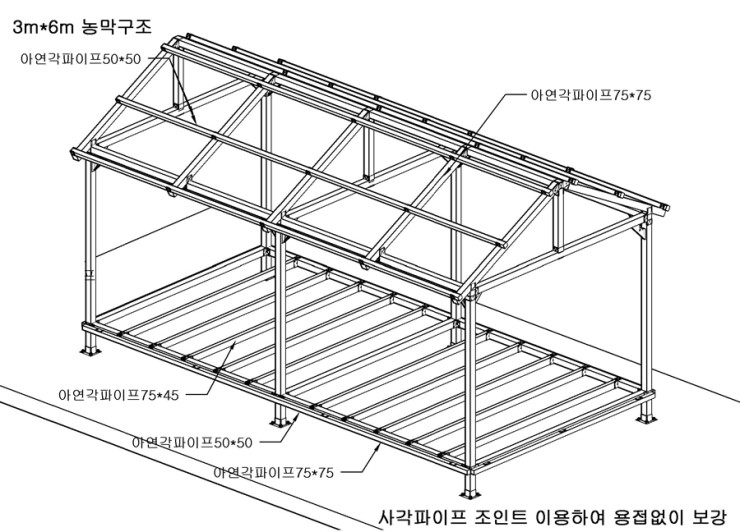 3m*6m 농막구조

아연각파이프50*50

아연각파이프75*75

아연각파이프75*45

아연각파이프50*50

아연각파이프75*75

사각파이프 조인트 이용하여 용접없이 보강