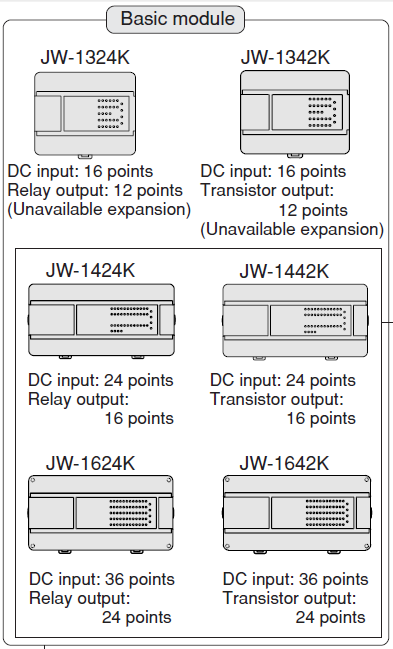 Basic module

JW-1324K

DC input: 16 points
Relay output: 12 points
(Unavailable expansion)

JW-1342K

DC input: 16 points
Transistor output: 12 points
(Unavailable expansion)

JW-1424K

DC input: 24 points
Relay output: 16 points

JW-1442K

DC input: 24 points
Transistor output: 16 points

JW-1624K

DC input: 36 points
Relay output: 24 points

JW-1642K

DC input: 36 points
Transistor output: 24 points