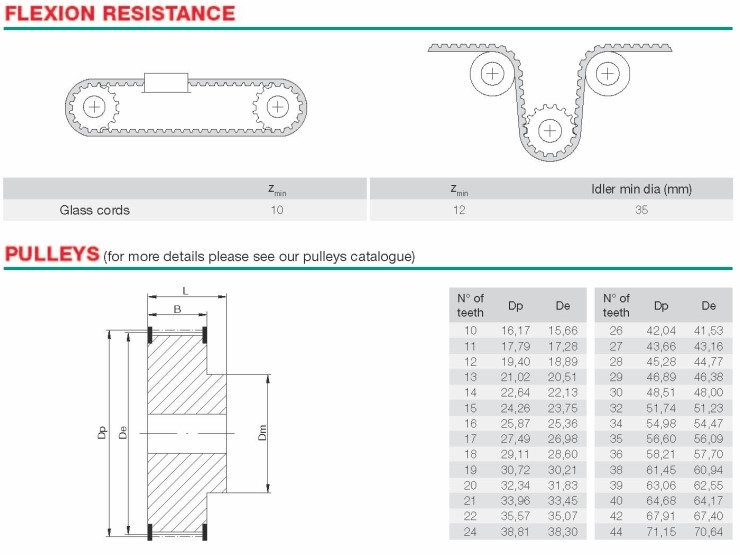 FLEXION RESISTANCE

| | $z_{min}$ | $z_{min}$ | Idler min dia (mm) |
|---|---|---|---|
| Glass cords | 10 | 12 | 35 |

PULLEYS (for more details please see our pulleys catalogue)

L
B
Dp
De
Dm

| N° of teeth | Dp | De |
|---|---|---|
| 10 | 16,17 | 15,66 |
| 11 | 17,79 | 17,28 |
| 12 | 19,40 | 18,89 |
| 13 | 21,02 | 20,51 |
| 14 | 22,64 | 22,13 |
| 15 | 24,26 | 23,75 |
| 16 | 25,87 | 25,36 |
| 17 | 27,49 | 26,98 |
| 18 | 29,11 | 28,60 |
| 19 | 30,72 | 30,21 |
| 20 | 32,34 | 31,83 |
| 21 | 33,96 | 33,45 |
| 22 | 35,57 | 35,07 |
| 24 | 38,81 | 38,30 |

| N° of teeth | Dp | De |
|---|---|---|
| 26 | 42,04 | 41,53 |
| 27 | 43,66 | 43,16 |
| 28 | 45,28 | 44,77 |
| 29 | 46,89 | 46,38 |
| 30 | 48,51 | 48,00 |
| 32 | 51,74 | 51,23 |
| 34 | 54,98 | 54,47 |
| 35 | 56,60 | 56,09 |
| 36 | 58,21 | 57,70 |
| 38 | 61,45 | 60,94 |
| 39 | 63,06 | 62,55 |
| 40 | 64,68 | 64,17 |
| 42 | 67,91 | 67,40 |
| 44 | 71,15 | 70,64 |