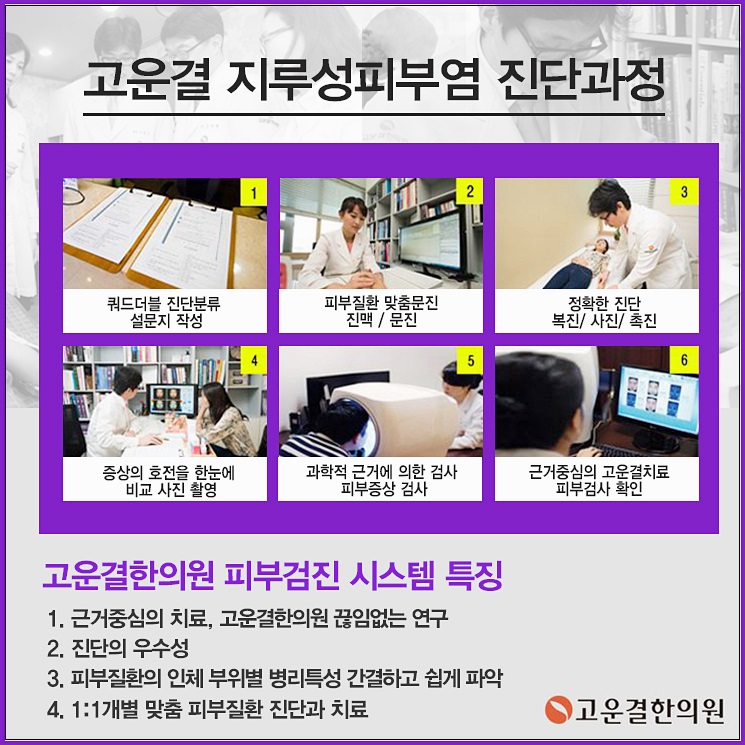 고운결 지루성피부염 진단과정

1
쿼드더블 진단분류
설문지 작성

2
피부질환 맞춤문진
진맥 / 문진

3
정확한 진단
복진/ 사진/ 촉진

4
증상의 호전을 한눈에
비교 사진 촬영

5
과학적 근거에 의한 검사
피부증상 검사

6
근거중심의 고운결치료
피부검사 확인

고운결한의원 피부검진 시스템 특징

1. 근거중심의 치료, 고운결한의원 끊임없는 연구
2. 진단의 우수성
3. 피부질환의 인체 부위별 병리특성 간결하고 쉽게 파악
4. 1:1개별 맞춤 피부질환 진단과 치료

고운결한의원