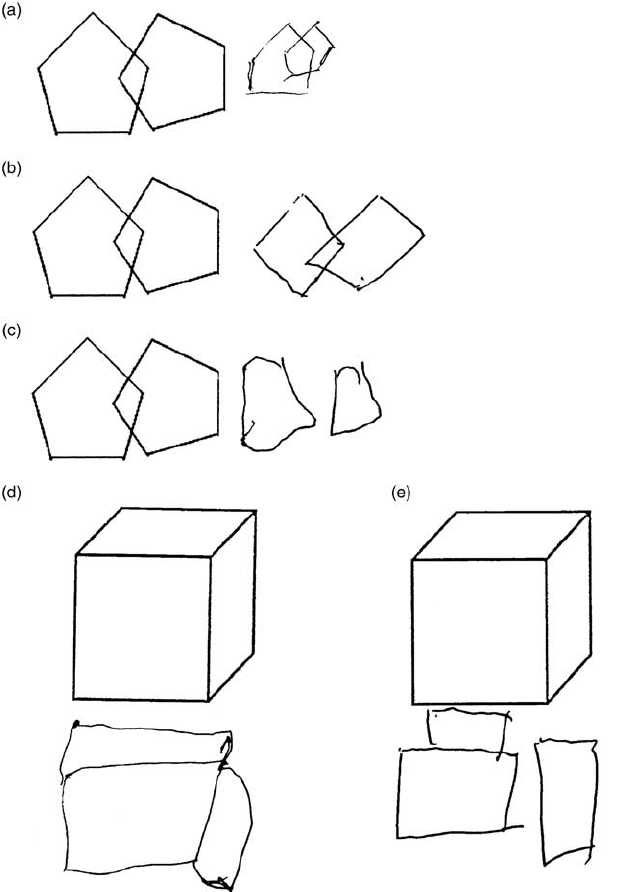 (a)

(b)

(c)

(d)

(e)