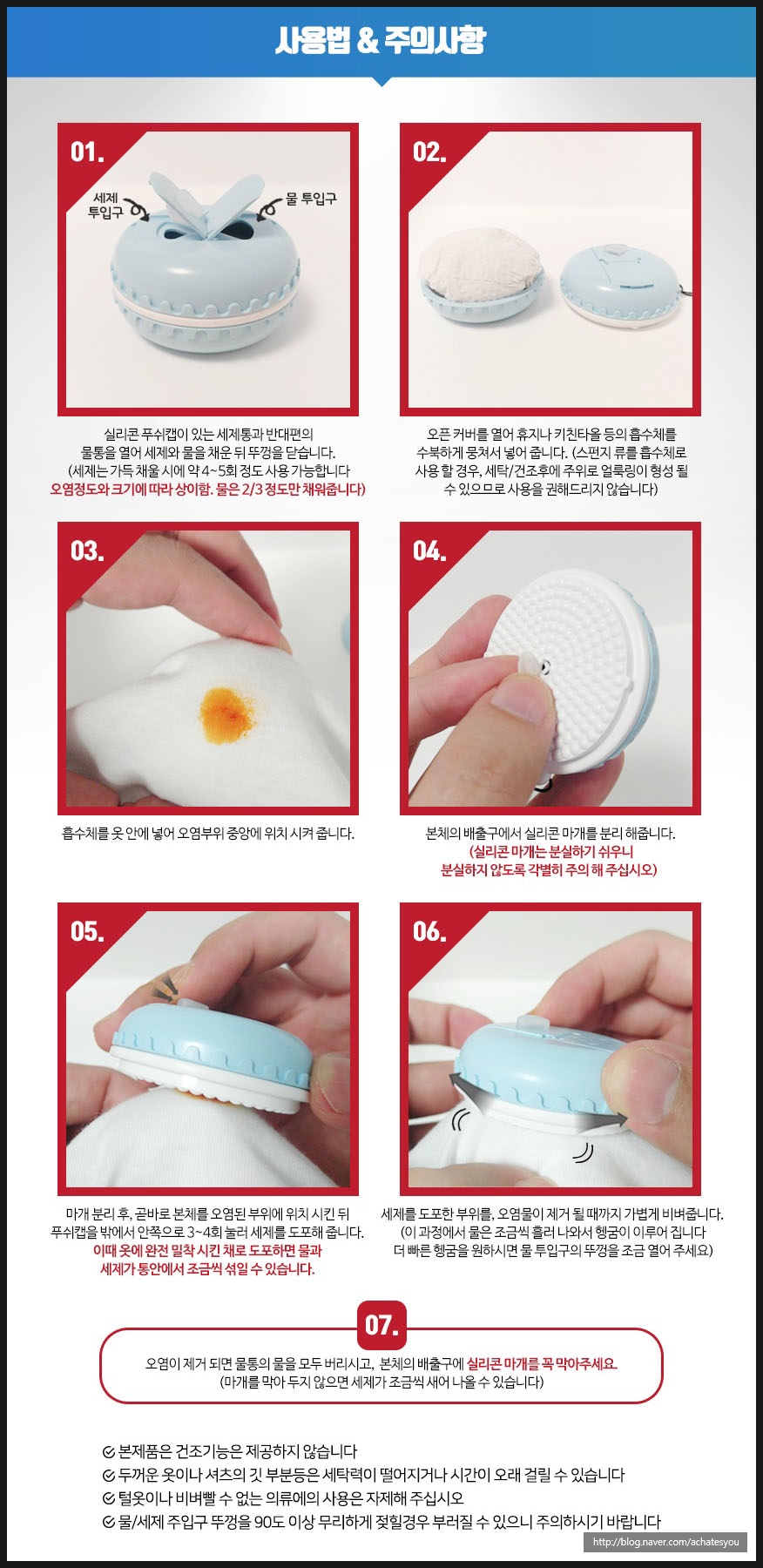 사용법 & 주의사항

01.

세제 투입구

물 투입구

실리콘 푸쉬캡이 있는 세제통과 반대편의 물통을 열어 세제와 물을 채운 뒤 뚜껑을 닫습니다. (세제는 가득 채울 시에 약 4~5회 정도 사용 가능합니다 오염정도와 크기에 따라 상이함. 물은 2/3 정도만 채워줍니다)

02.

오픈 커버를 열어 휴지나 키친타올 등의 흡수체를 수북하게 뭉쳐서 넣어 줍니다. (스펀지 류를 흡수체로 사용 할 경우, 세탁/건조후에 주위로 얼룩링이 형성 될 수 있으므로 사용을 권해드리지 않습니다)

03.

흡수체를 옷 안에 넣어 오염부위 중앙에 위치 시켜 줍니다.

04.

본체의 배출구에서 실리콘 마개를 분리 해줍니다. (실리콘 마개는 분실하기 쉬우니 분실하지 않도록 각별히 주의 해 주십시오)

05.

마개 분리 후, 곧바로 본체를 오염된 부위에 위치 시킨 뒤 푸쉬캡을 밖에서 안쪽으로 3~4회 눌러 세제를 도포해 줍니다. 이때 옷에 완전 밀착 시킨 채로 도포하면 물과 세제가 통안에서 조금씩 섞일 수 있습니다.

06.

세제를 도포한 부위를, 오염물이 제거 될 때까지 가볍게 비벼줍니다. (이 과정에서 물은 조금씩 흘러 나와서 헹굼이 이루어 집니다 더 빠른 헹굼을 원하시면 물 투입구의 뚜껑을 조금 열어 주세요)

07.

오염이 제거 되면 물통의 물을 모두 버리시고, 본체의 배출구에 실리콘 마개를 꼭 막아주세요. (마개를 막아 두지 않으면 세제가 조금씩 새어 나올 수 있습니다)

본제품은 건조기능은 제공하지 않습니다
두꺼운 옷이나 셔츠의 깃 부분등은 세탁력이 떨어지거나 시간이 오래 걸릴 수 있습니다
털옷이나 비벼빨 수 없는 의류에의 사용은 자제해 주십시오
물/세제 주입구 뚜껑을 90도 이상 무리하게 젖힐경우 부러질 수 있으니 주의하시기 바랍니다

http://blog.naver.com/achatesyou