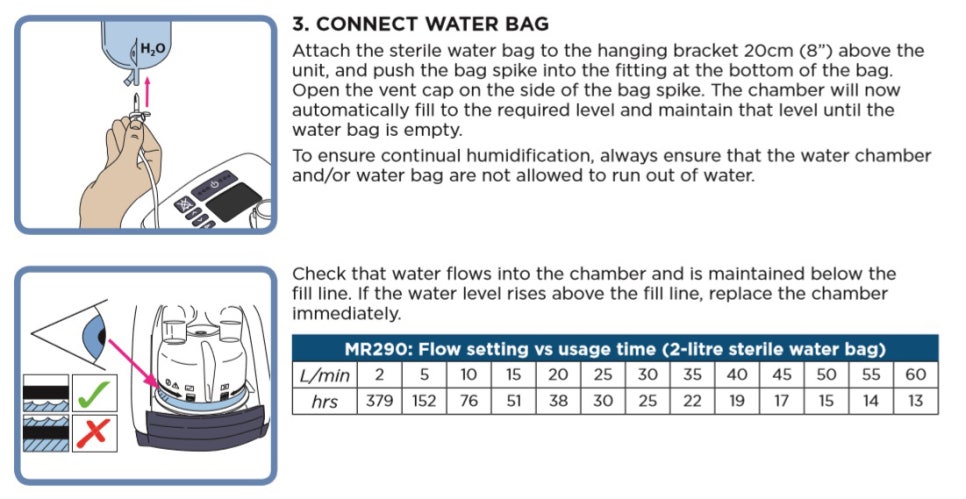 $H_2O$

3. CONNECT WATER BAG

Attach the sterile water bag to the hanging bracket 20cm (8") above the unit, and push the bag spike into the fitting at the bottom of the bag. Open the vent cap on the side of the bag spike. The chamber will now automatically fill to the required level and maintain that level until the water bag is empty.

To ensure continual humidification, always ensure that the water chamber and/or water bag are not allowed to run out of water.

Check that water flows into the chamber and is maintained below the fill line. If the water level rises above the fill line, replace the chamber immediately.

MR290: Flow setting vs usage time (2-litre sterile water bag)

| L/min | 2 | 5 | 10 | 15 | 20 | 25 | 30 | 35 | 40 | 45 | 50 | 55 | 60 |
|---|---|---|---|---|---|---|---|---|---|---|---|---|---|
| hrs | 379 | 152 | 76 | 51 | 38 | 30 | 25 | 22 | 19 | 17 | 15 | 14 | 13 |