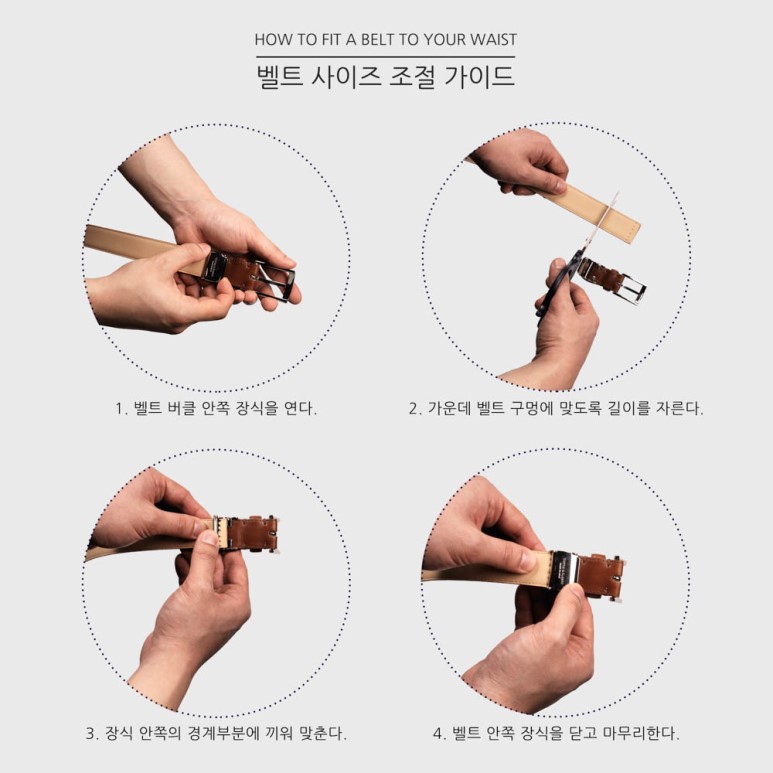 HOW TO FIT A BELT TO YOUR WAIST

벨트 사이즈 조절 가이드

1. 벨트 버클 안쪽 장식을 연다.

2. 가운데 벨트 구멍에 맞도록 길이를 자른다.

3. 장식 안쪽의 경계부분에 끼워 맞춘다.

4. 벨트 안쪽 장식을 닫고 마무리한다.