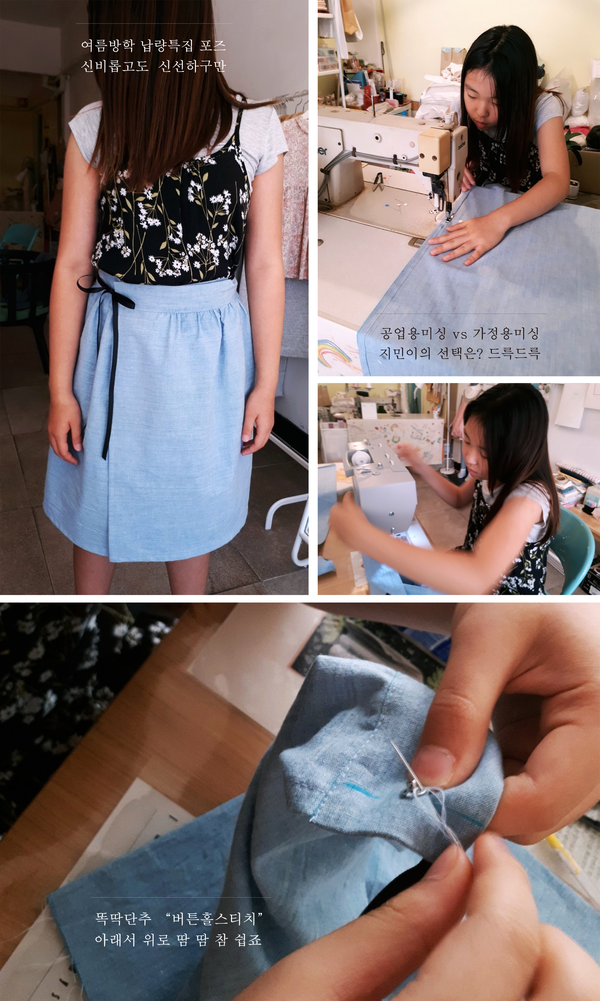 여름방학 납량특집 포즈
신비롭고도 신선하구만

공업용미싱 vs 가정용미싱
지민이의 선택은? 드륵드륵

똑딱단추 "버튼홀스티치"
아래서 위로 땀 땀 참 쉽죠