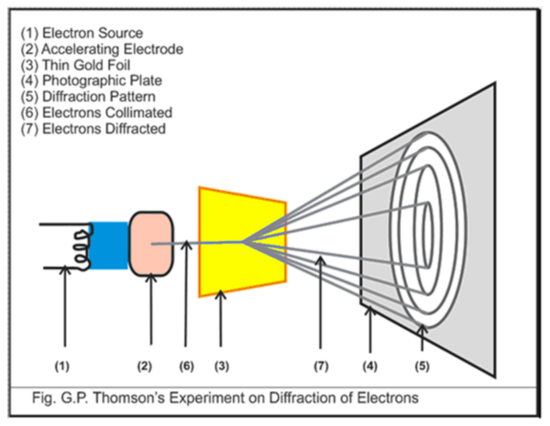 (1) Electron Source
(2) Accelerating Electrode
(3) Thin Gold Foil
(4) Photographic Plate
(5) Diffraction Pattern
(6) Electrons Collimated
(7) Electrons Diffracted

(1) (2) (6) (3) (7) (4) (5)

Fig. G.P. Thomson's Experiment on Diffraction of Electrons