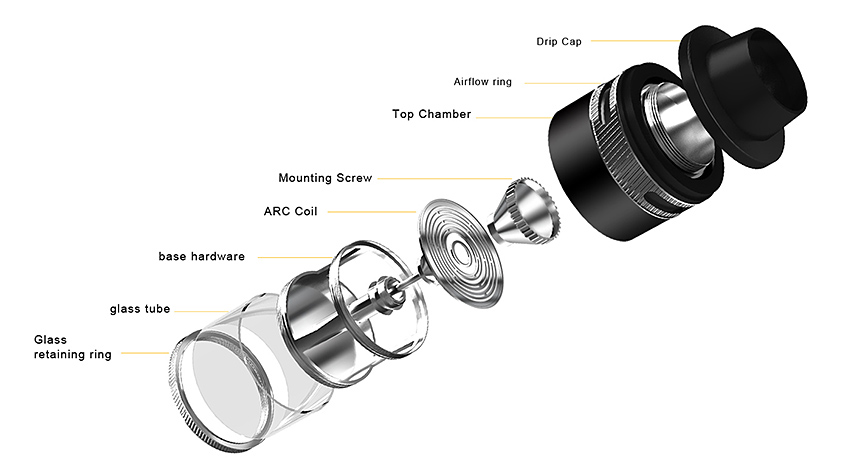 Drip Cap
Airflow ring
Top Chamber
Mounting Screw
ARC Coil
base hardware
glass tube
Glass retaining ring