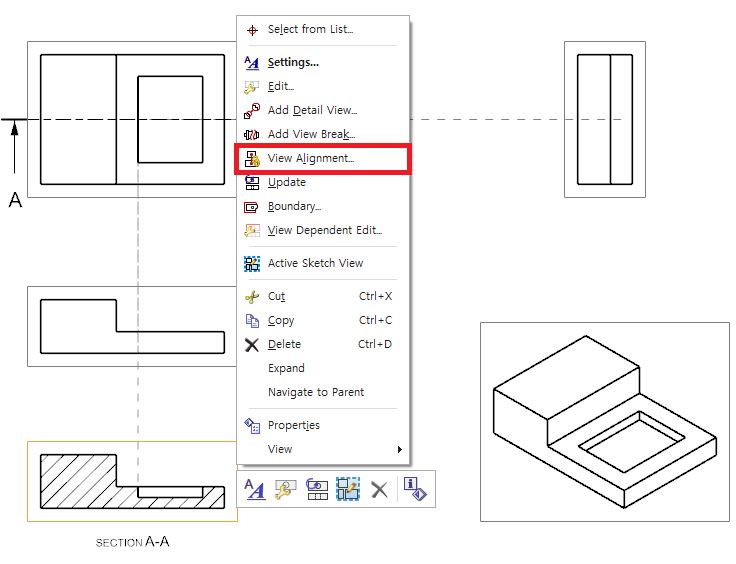 A

Select from List...

Settings...
Edit...
Add Detail View...
Add View Break...
View Alignment...
Update
Boundary...
View Dependent Edit...

Active Sketch View

Cut Ctrl+X
Copy Ctrl+C
Delete Ctrl+D
Expand
Navigate to Parent

Properties
View

SECTION A-A