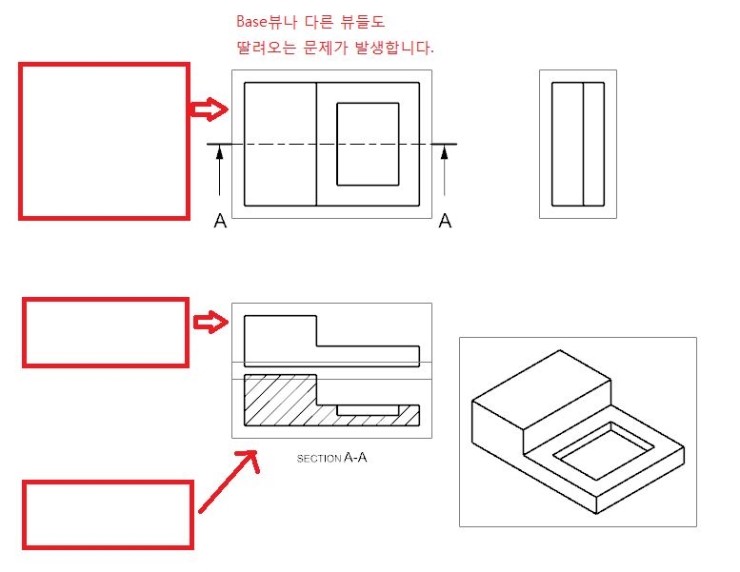 Base뷰나 다른 뷰들도
딸려오는 문제가 발생합니다.

A

A

SECTION A-A