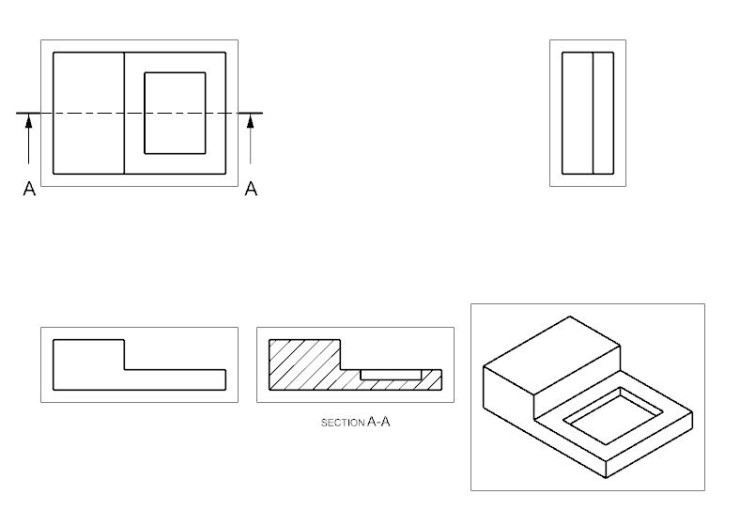 A A

SECTION A-A