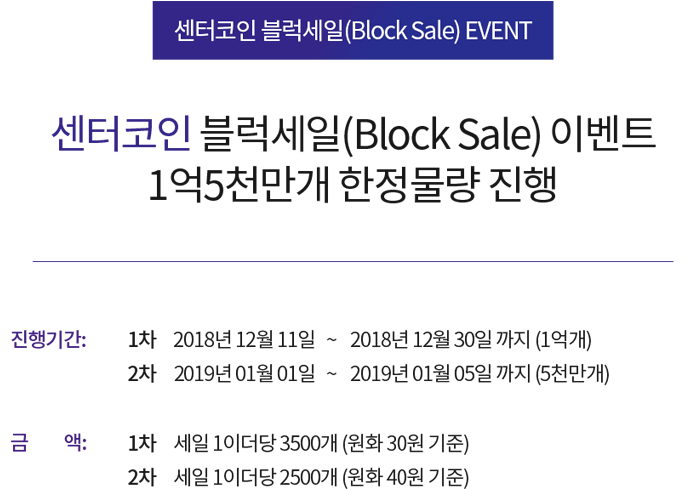 센터코인 블럭세일(Block Sale) EVENT

센터코인 블럭세일(Block Sale) 이벤트
1억5천만개 한정물량 진행

진행기간: 1차 2018년 12월 11일 ~ 2018년 12월 30일 까지 (1억개)
2차 2019년 01월 01일 ~ 2019년 01월 05일 까지 (5천만개)

금 액: 1차 세일 1이더당 3500개 (원화 30원 기준)
2차 세일 1이더당 2500개 (원화 40원 기준)