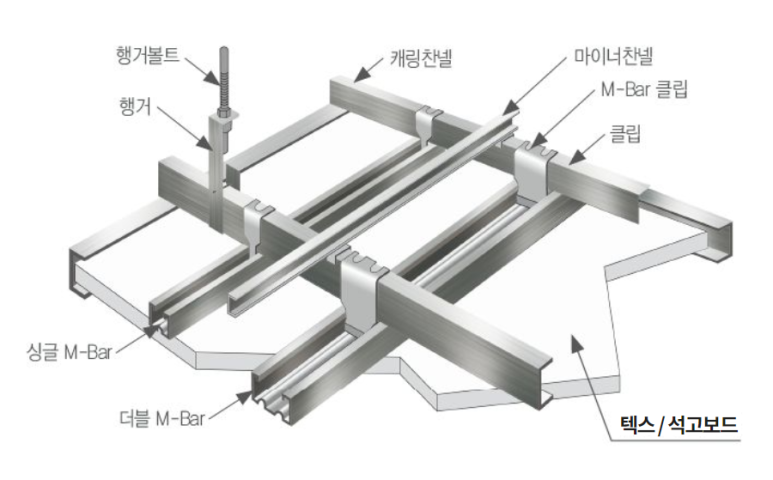 행거볼트
행거
캐링찬넬
마이너찬넬
M-Bar 클립
클립
싱글 M-Bar
더블 M-Bar
텍스 / 석고보드